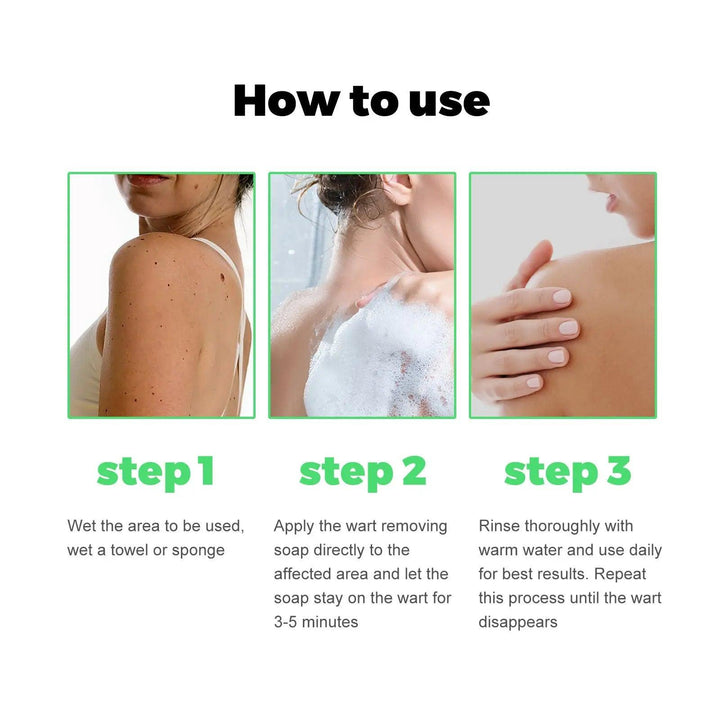 How to use

step 1

Wet the area to be used, wet a towel or sponge

step 2

Apply the wart removing soap directly to the affected area and let the soap stay on the wart for 3-5 minutes

step 3

Rinse thoroughly with warm water and use daily for best results. Repeat this process until the wart disappears