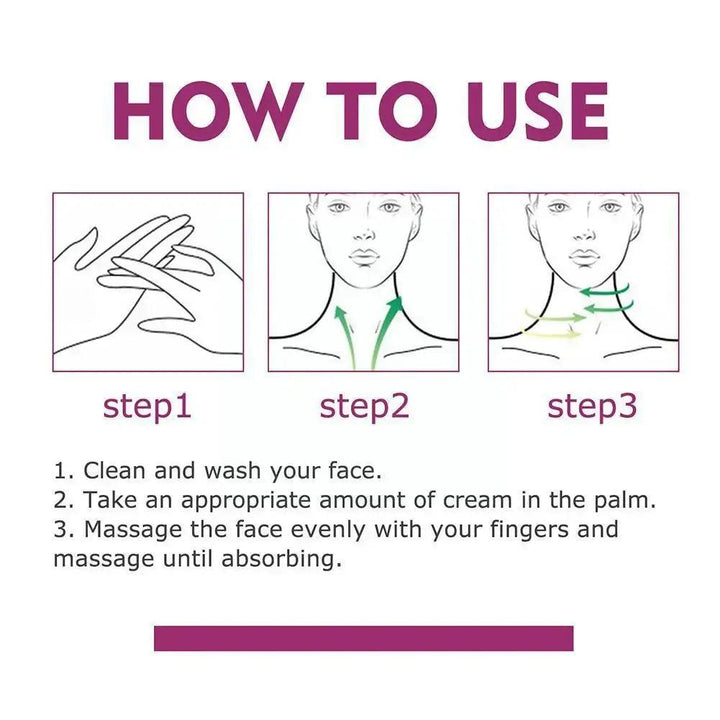 HOW TO USE

step1

step2

step3

1. Clean and wash your face.
2. Take an appropriate amount of cream in the palm.
3. Massage the face evenly with your fingers and massage until absorbing.