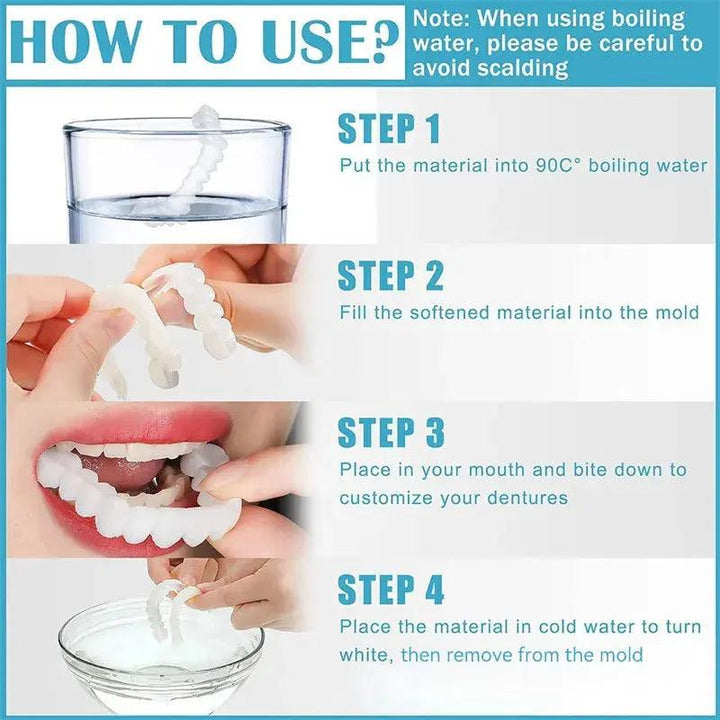 HOW TO USE?

Note: When using boiling water, please be careful to avoid scalding

STEP 1

Put the material into 90C° boiling water

STEP 2

Fill the softened material into the mold

STEP 3

Place in your mouth and bite down to customize your dentures

STEP 4

Place the material in cold water to turn white, then remove from the mold