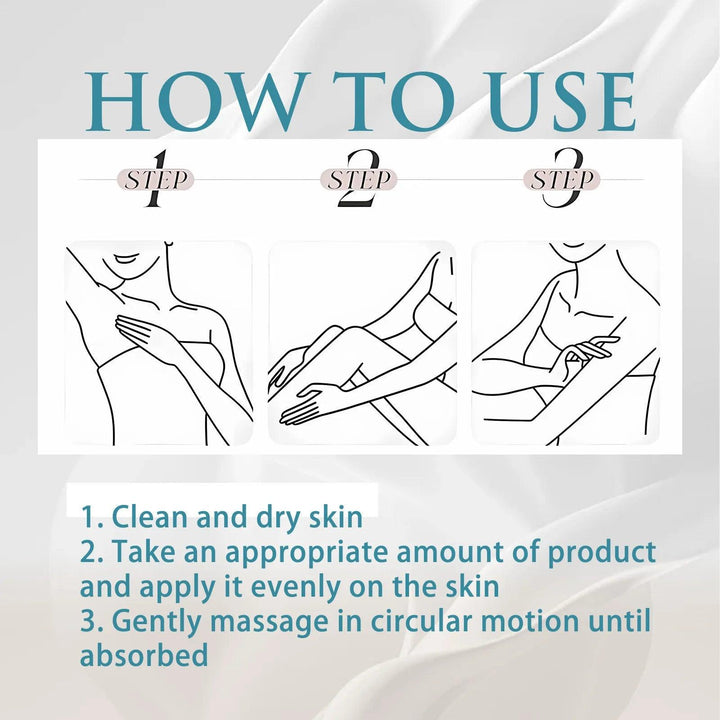 HOW TO USE

STEP 1

STEP 2

STEP 3

1. Clean and dry skin
2. Take an appropriate amount of product and apply it evenly on the skin
3. Gently massage in circular motion until absorbed